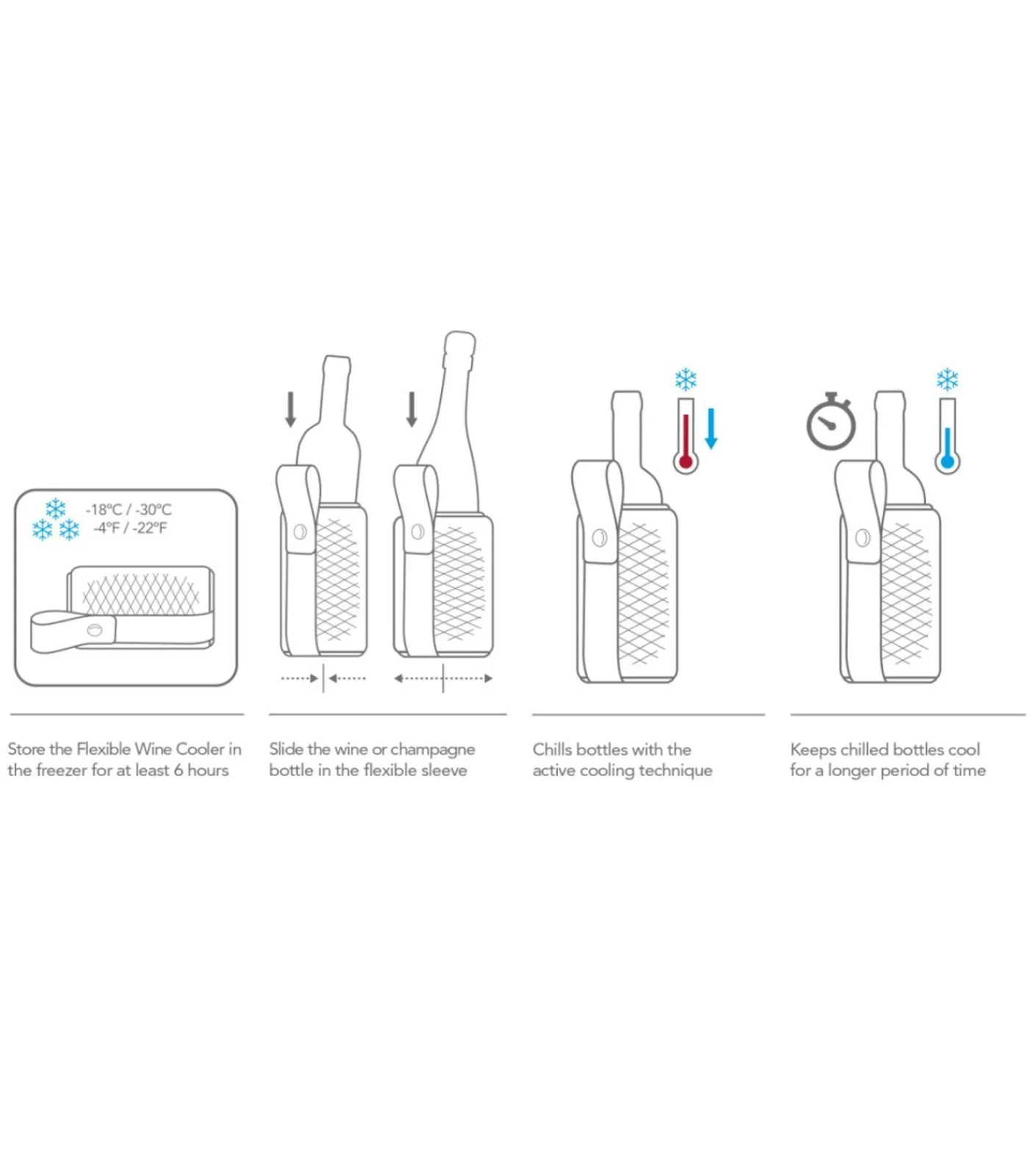 -18°C / -30°C
-4°F / -22°F

Store the Flexible Wine Cooler in the freezer for at least 6 hours

Slide the wine or champagne bottle in the flexible sleeve

Chills bottles with the active cooling technique

Keeps chilled bottles cool for a longer period of time