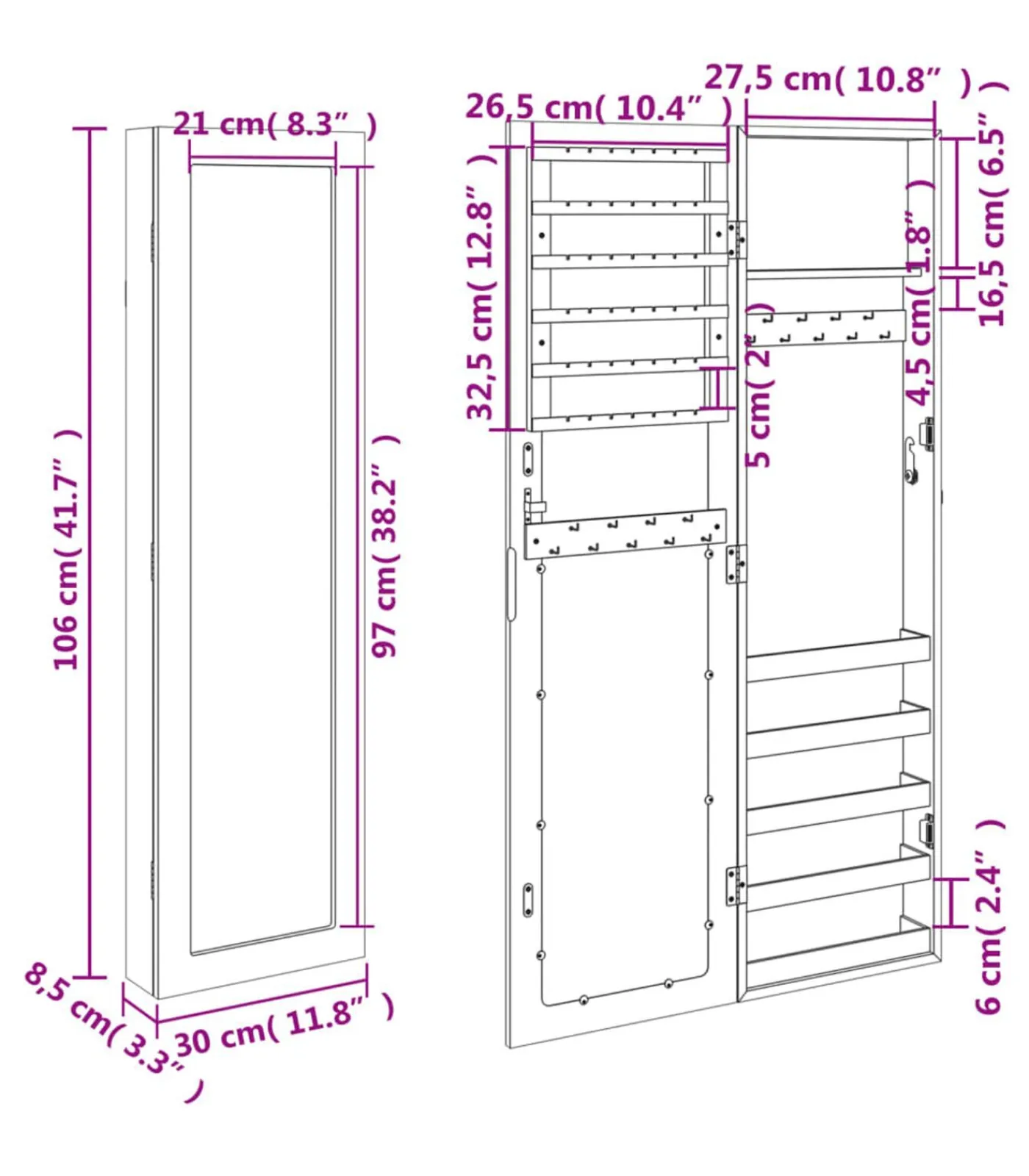 21 cm( 8.3″ )
106 cm( 41.7″ )
97 cm( 38.2″ )
8,5 cm( 3.3″ )
30 cm( 11.8″ )
26,5 cm( 10.4″ )
27,5 cm( 10.8″ )
32,5 cm( 12.8″ )
5 cm( 2″ )
4,5 cm( 1.8″ )
16,5 cm( 6.5″ )
6 cm( 2.4″ )